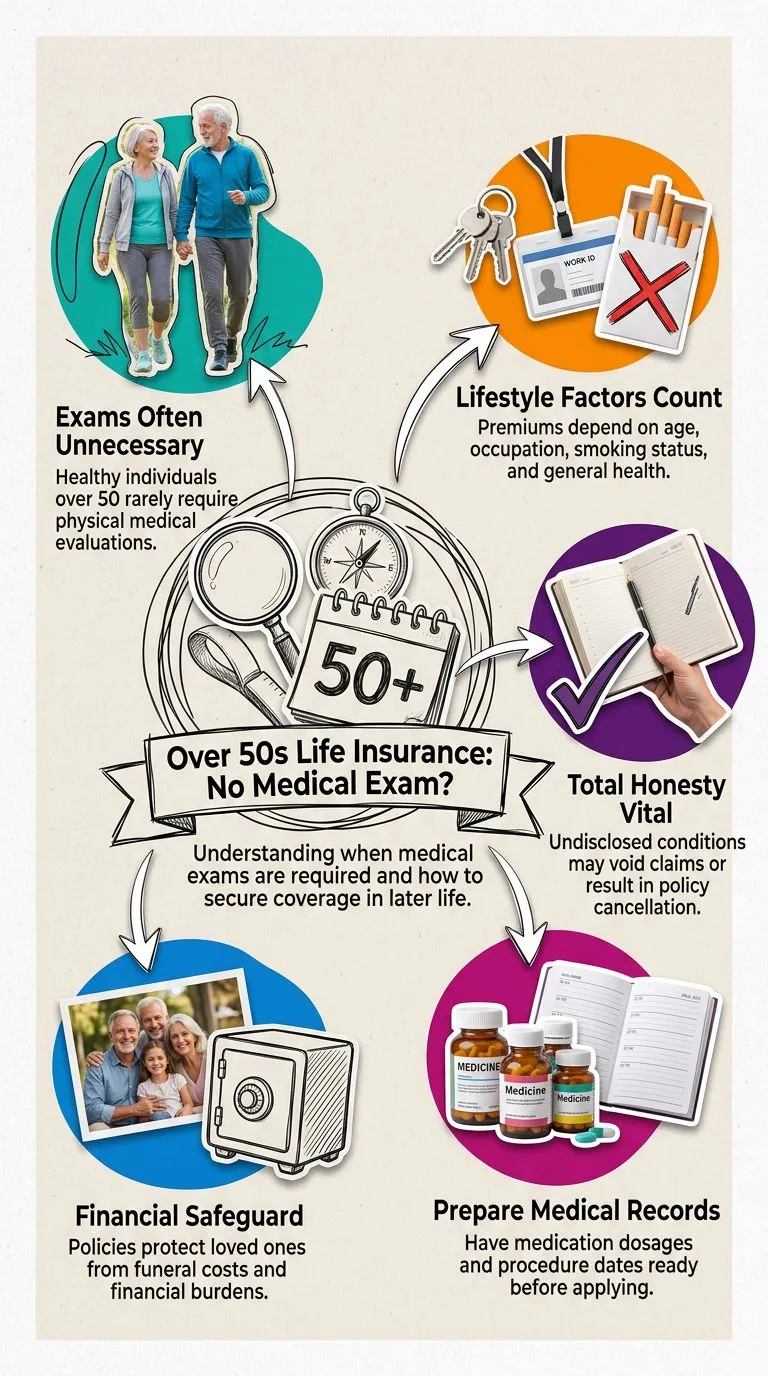 WORK ID

Exams Often Unnecessary

Healthy individuals over 50 rarely require physical medical evaluations.

Lifestyle Factors Count

Premiums depend on age, occupation, smoking status, and general health.

50+

Over 50s Life Insurance: No Medical Exam?

Understanding when medical exams are required and how to secure coverage in later life.

Total Honesty Vital

Undisclosed conditions may void claims or result in policy cancellation.

MEDICINE

Medicine

Medicine

Financial Safeguard

Policies protect loved ones from funeral costs and financial burdens.

Prepare Medical Records

Have medication dosages and procedure dates ready before applying.