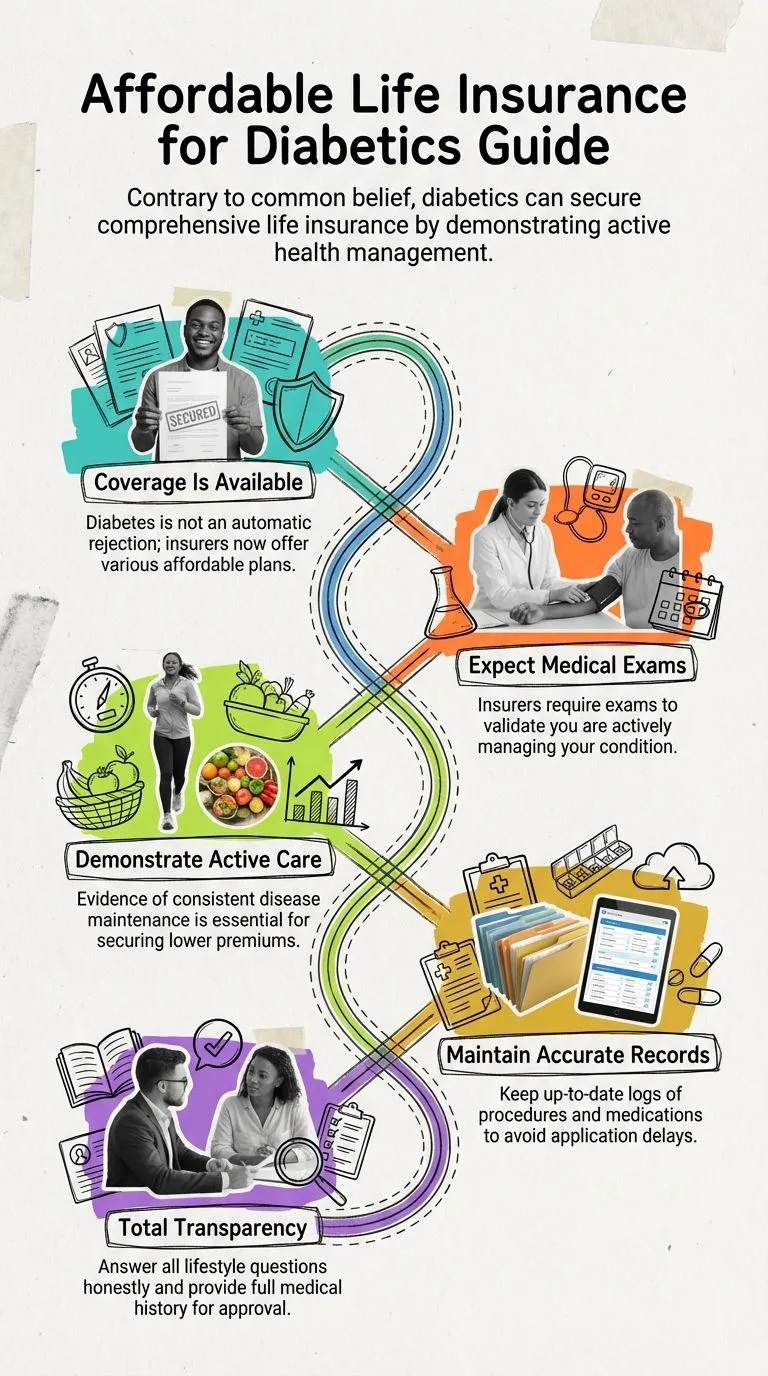 Affordable Life Insurance for Diabetics Guide

Contrary to common belief, diabetics can secure comprehensive life insurance by demonstrating active health management.

SECURED

Coverage Is Available

Diabetes is not an automatic rejection; insurers now offer various affordable plans.

Expect Medical Exams

Insurers require exams to validate you are actively managing your condition.

Demonstrate Active Care

Evidence of consistent disease maintenance is essential for securing lower premiums.

Maintain Accurate Records

Keep up-to-date logs of procedures and medications to avoid application delays.

Total Transparency

Answer all lifestyle questions honestly and provide full medical history for approval.