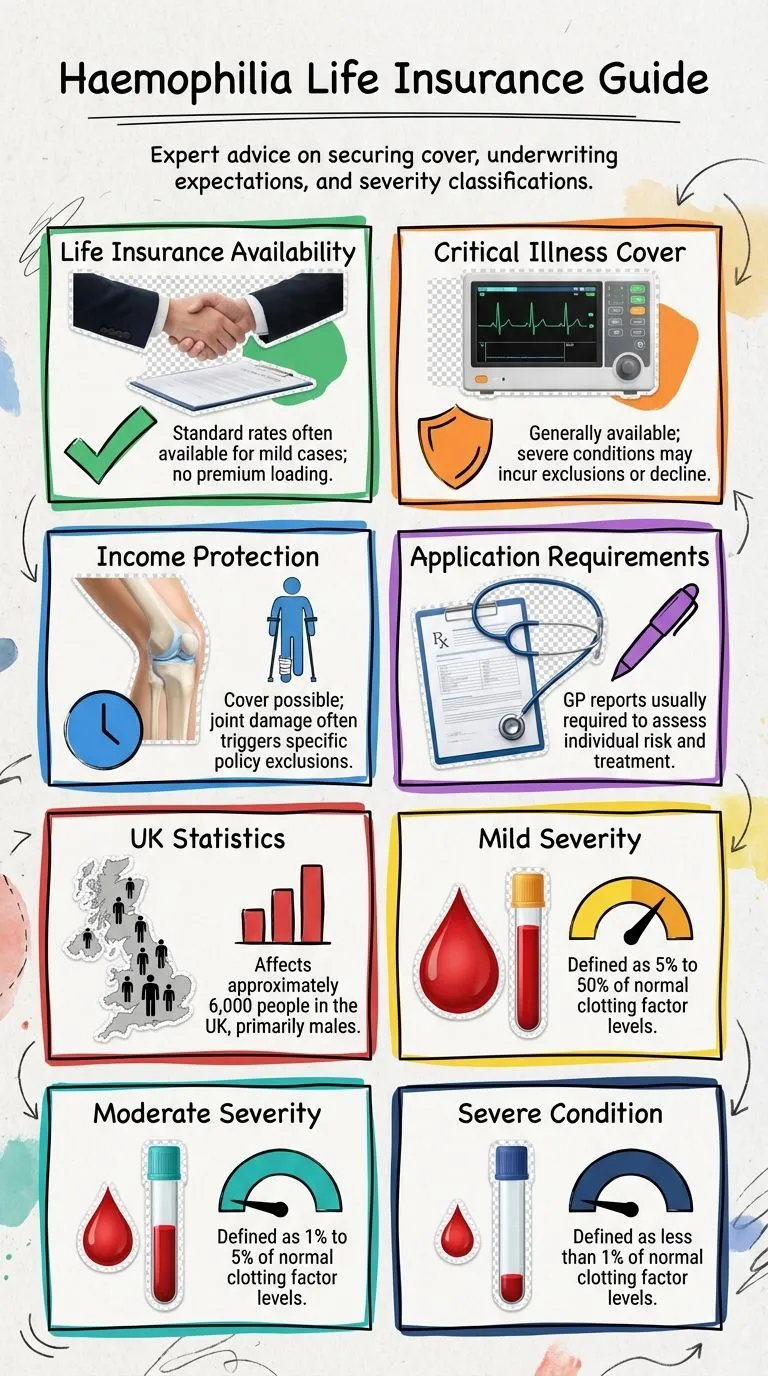 Haemophilia Life Insurance Guide

Expert advice on securing cover, underwriting expectations, and severity classifications.

Life Insurance Availability

Standard rates often available for mild cases; no premium loading.

Critical Illness Cover

Generally available; severe conditions may incur exclusions or decline.

Income Protection

Cover possible; joint damage often triggers specific policy exclusions.

Application Requirements

Rx

GP reports usually required to assess individual risk and treatment.

UK Statistics

Affects approximately 6,000 people in the UK, primarily males.

Mild Severity

Defined as 5% to 50% of normal clotting factor levels.

Moderate Severity

Defined as 1% to 5% of normal clotting factor levels.

Severe Condition

Defined as less than 1% of normal clotting factor levels.